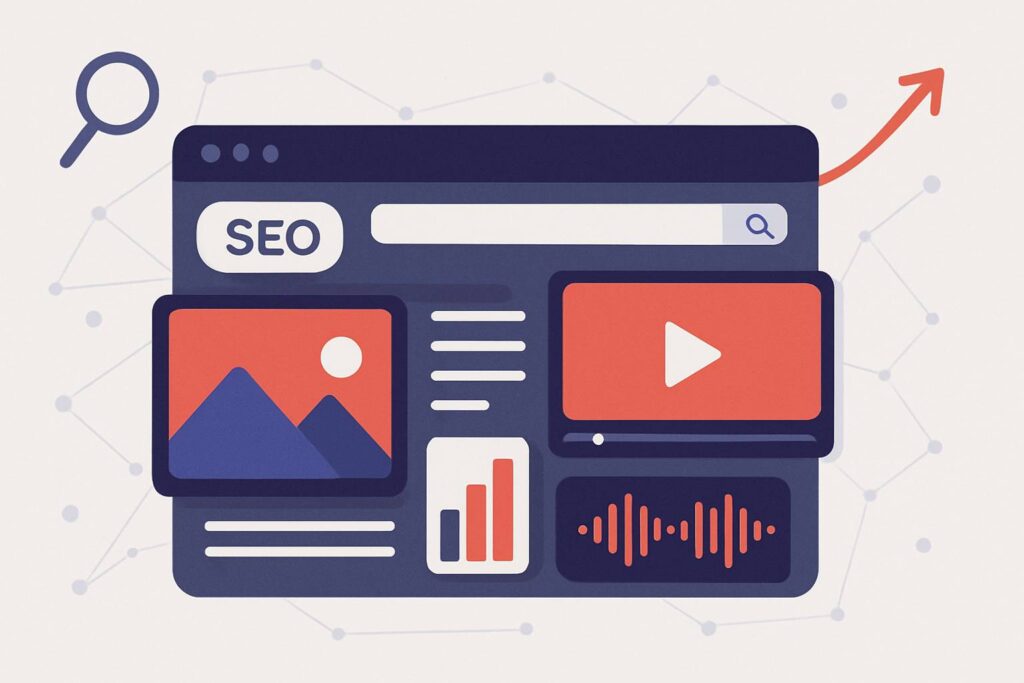 SEO